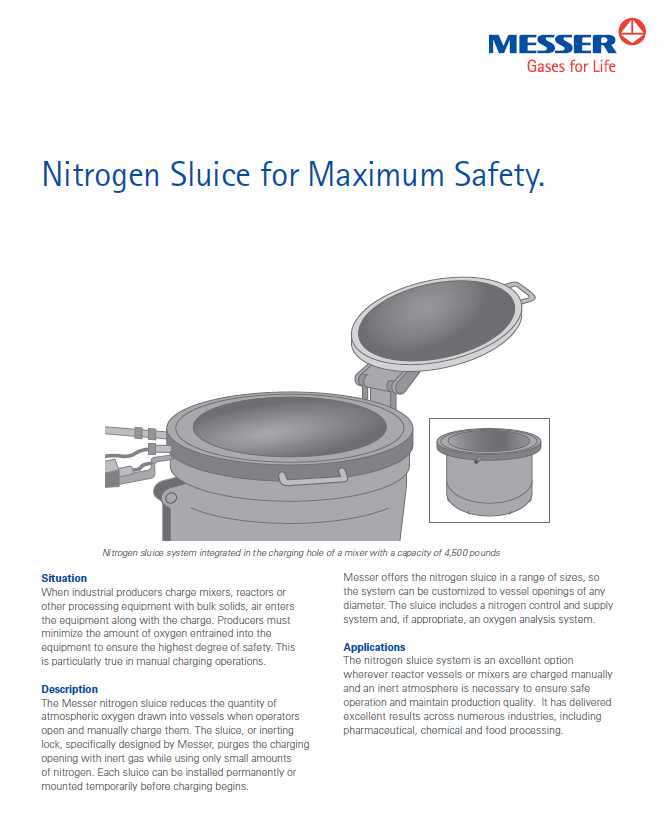 MESSER
Gases for Life

Nitrogen Sluice for Maximum Safety.

Nitrogen sluice system integrated in the charging hole of a mixer with a capacity of 4,500 pounds

Situation
When industrial producers charge mixers, reactors or other processing equipment with bulk solids, air enters the equipment along with the charge. Producers must minimize the amount of oxygen entrained into the equipment to ensure the highest degree of safety. This is particularly true in manual charging operations.

Description
The Messer nitrogen sluice reduces the quantity of atmospheric oxygen drawn into vessels when operators open and manually charge them. The sluice, or inerting lock, specifically designed by Messer, purges the charging opening with inert gas while using only small amounts of nitrogen. Each sluice can be installed permanently or mounted temporarily before charging begins.

Messer offers the nitrogen sluice in a range of sizes, so the system can be customized to vessel openings of any diameter. The sluice includes a nitrogen control and supply system and, if appropriate, an oxygen analysis system.

Applications
The nitrogen sluice system is an excellent option wherever reactor vessels or mixers are charged manually and an inert atmosphere is necessary to ensure safe operation and maintain production quality. It has delivered excellent results across numerous industries, including pharmaceutical, chemical and food processing.